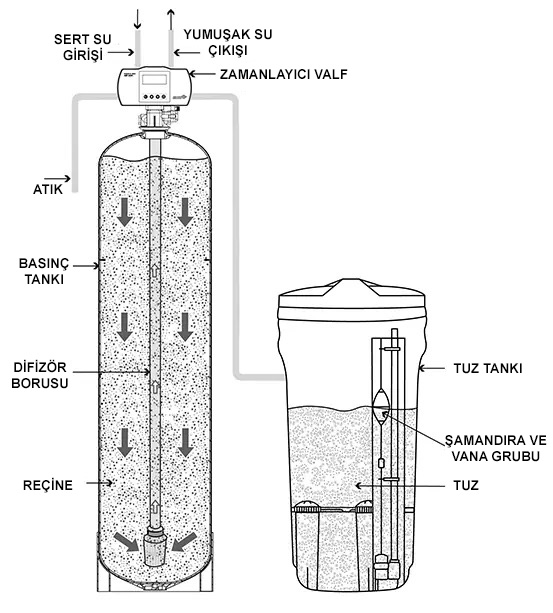 SERT SU GİRİŞİ

YUMUŞAK SU ÇIKIŞI

ZAMANLAYICI VALF

ATIK

BASINÇ TANKI

DİFİZÖR BORUSU

REÇİNE

TUZ TANKI

ŞAMANDIRA VE VANA GRUBU

TUZ