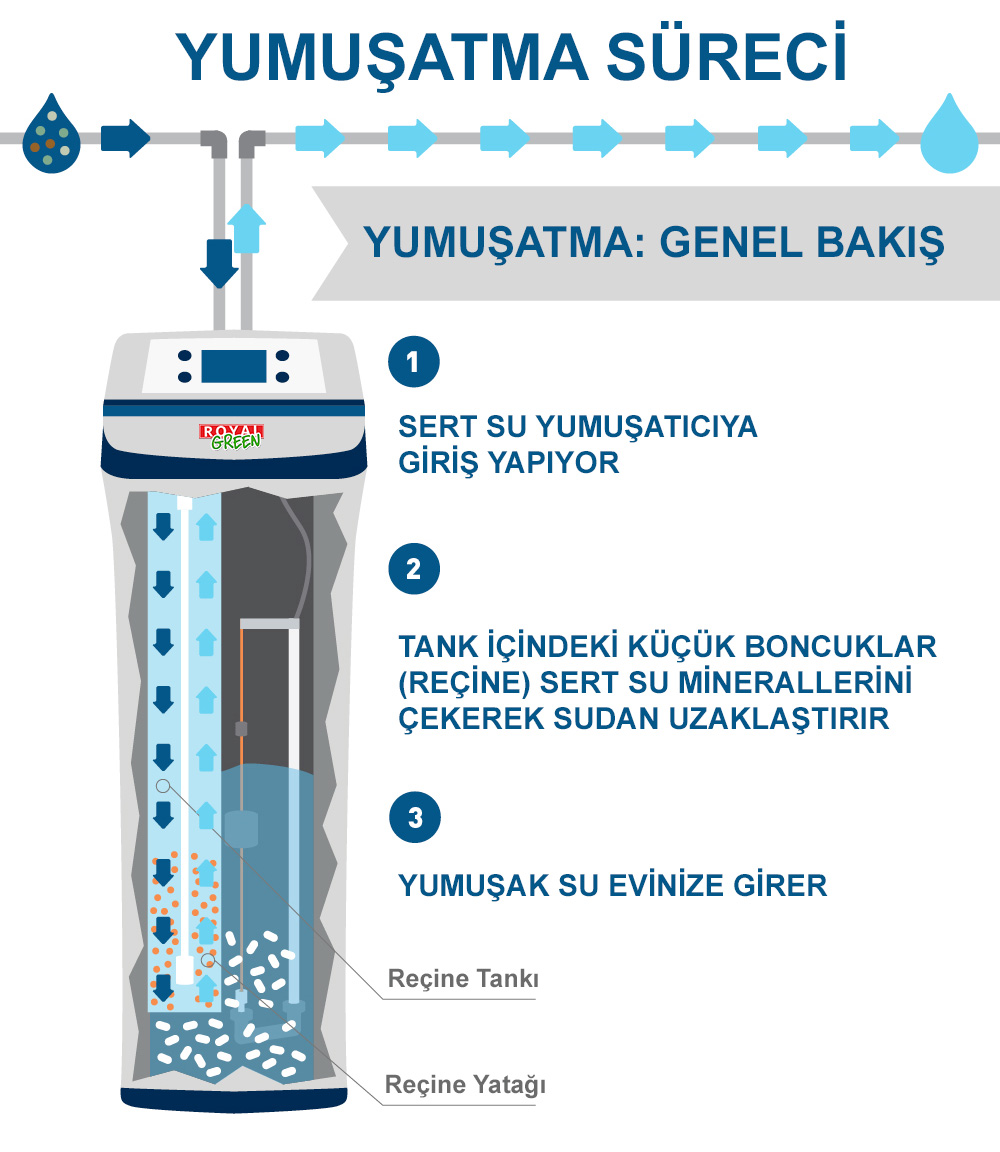 YUMUŞATMA SÜRECİ

YUMUŞATMA: GENEL BAKIŞ

ROYAL GREEN

1

SERT SU YUMUŞATICIYA GİRİŞ YAPIYOR

2

TANK İÇİNDEKİ KÜÇÜK BONCUKLAR (REÇİNE) SERT SU MİNERALLERİNİ ÇEKEREK SUDAN UZAKLAŞTIRIR

3

YUMUŞAK SU EVİNİZE GİRER

Reçine Tankı

Reçine Yatağı